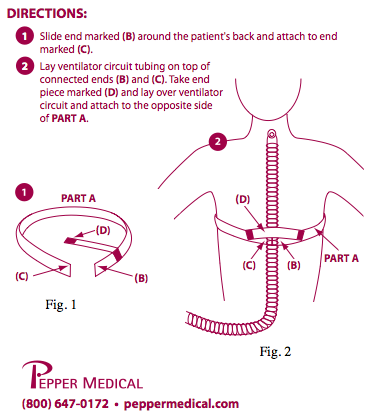 DIRECTIONS:

1 Slide end marked (B) around the patient's back and attach to end marked (C).

2 Lay ventilator circuit tubing on top of connected ends (B) and (C). Take end piece marked (D) and lay over ventilator circuit and attach to the opposite side of PART A.

1

PART A

(D)

(C)

(B)

Fig. 1

2

(D)

(C)

(B)

PART A

Fig. 2

PEPPER MEDICAL

(800) 647-0172 • peppermedical.com